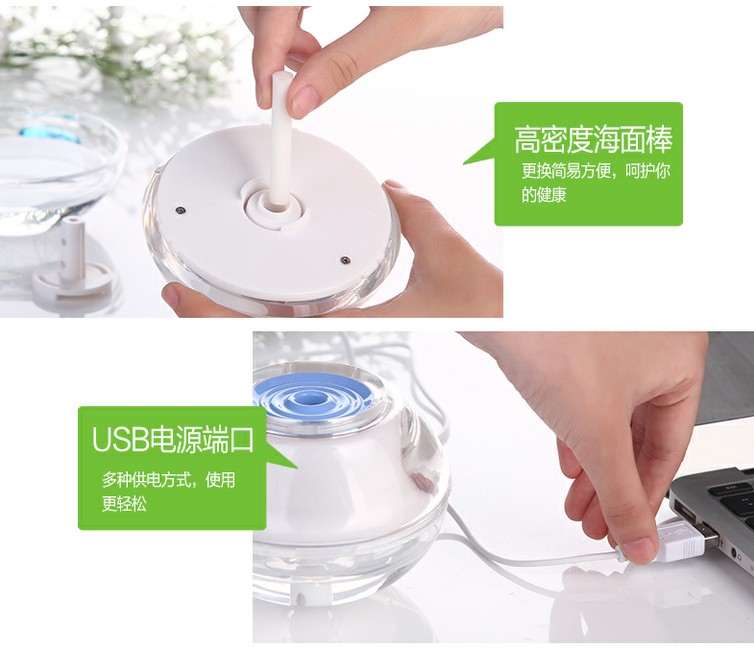 高密度海面棒
更换简易方便，呵护你的健康

USB电源端口
多种供电方式，使用更轻松